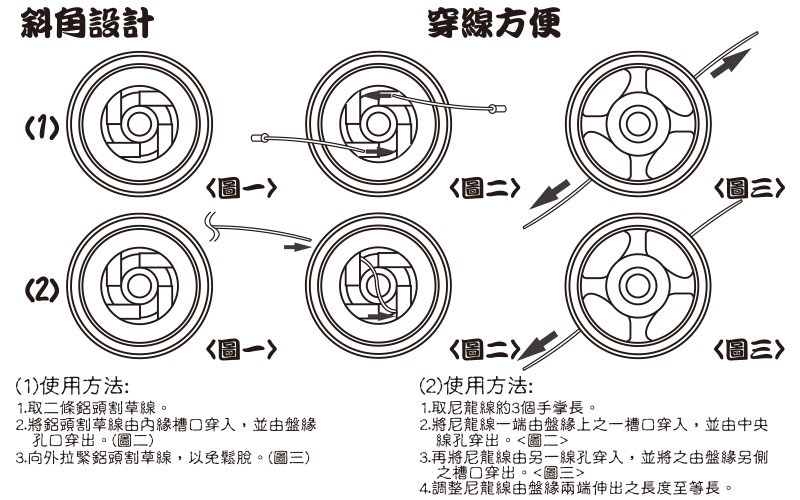 斜角設計

穿線方便

(1)

<圖一>

<圖二>

<圖三>

(2)

<圖一>

<圖二>

<圖三>

(1)使用方法:
1.取二條鋁頭割草線。
2.將鋁頭割草線由內緣槽口穿入，並由盤緣孔口穿出。(圖二)
3.向外拉緊鋁頭割草線，以免鬆脫。(圖三)

(2)使用方法:
1.取尼龍線約3個手掌長。
2.將尼龍線一端由盤緣上之一槽口穿入，並由中央線孔穿出。<圖二>
3.再將尼龍線由另一線孔穿入，並將之由盤緣另側之槽口穿出。<圖三>
4.調整尼龍線由盤緣兩端伸出之長度至等長。