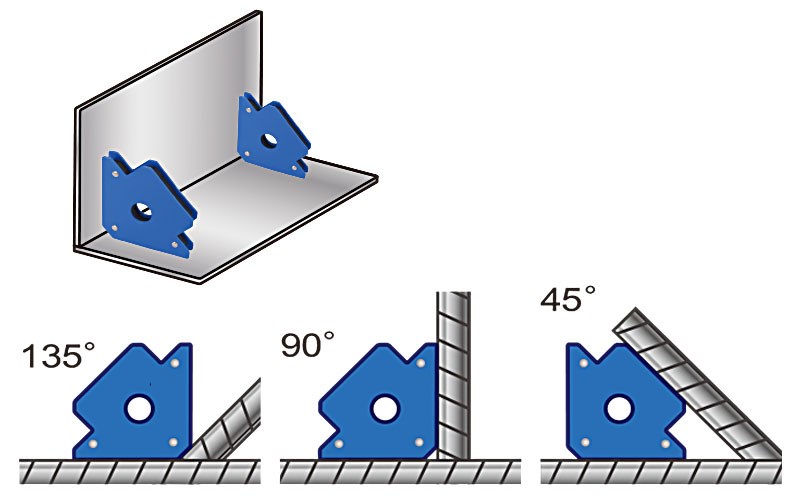 135°

90°

45°