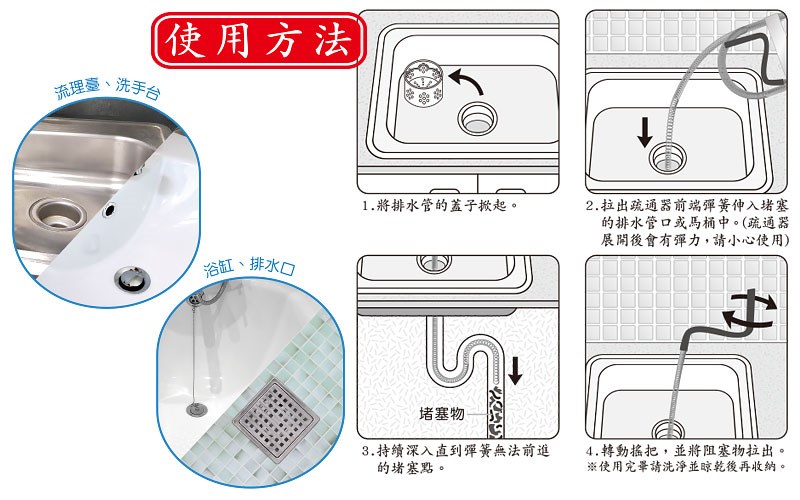 使用方法

流理臺、洗手台

浴缸、排水口

1.將排水管的蓋子掀起。

2.拉出疏通器前端彈簧伸入堵塞的排水管口或馬桶中。(疏通器展開後會有彈力，請小心使用)

堵塞物

3.持續深入直到彈簧無法前進的堵塞點。

4.轉動搖把，並將阻塞物拉出。
※使用完畢請洗淨並晾乾後再收納。